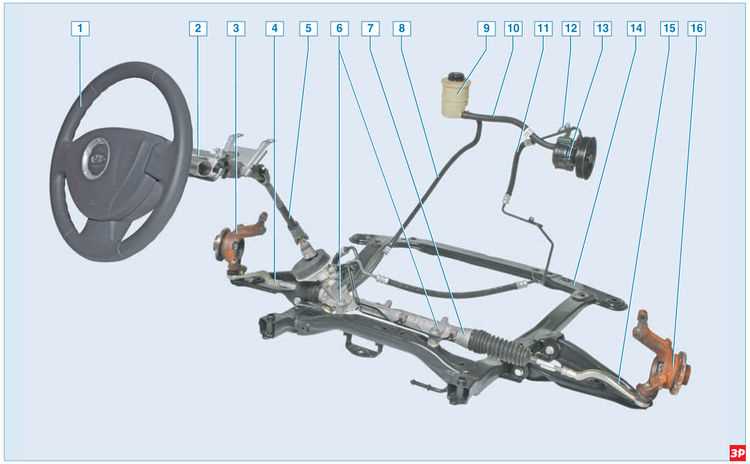 1 2 3 4 5 6 7 8 9 10 11 12 13 14 15 16

ЗР