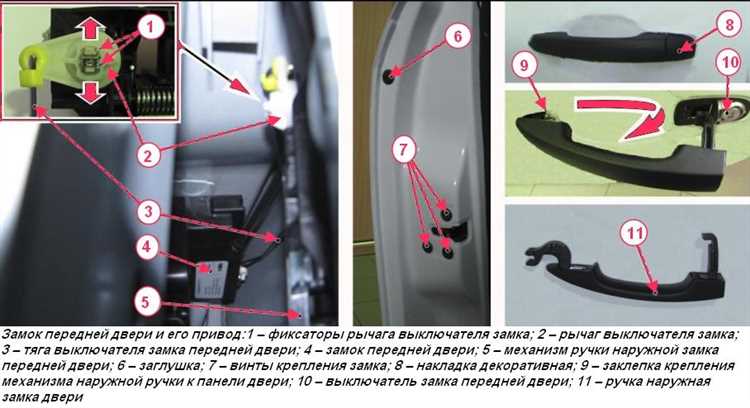 1
2
3
4
5
6
7
8
9
10
11

Замок передней двери и его привод:1 – фиксаторы рычага выключателя замка; 2 – рычаг выключателя замка; 3 – тяга выключателя замка передней двери; 4 – замок передней двери; 5 – механизм ручки наружной замка передней двери; 6 – заглушка; 7 – винты крепления замка; 8 – накладка декоративная; 9 – заклепка крепления механизма наружной ручки к панели двери; 10 – выключатель замка передней двери; 11 – ручка наружная замка двери