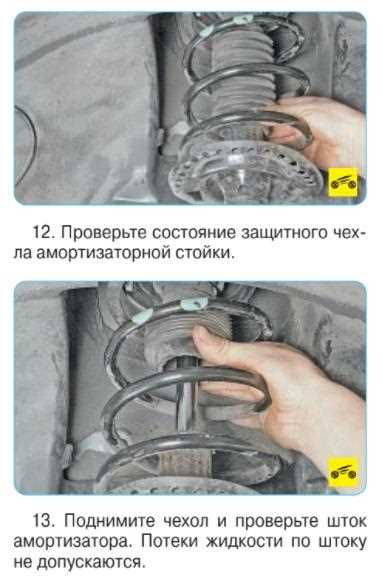 12. Проверьте состояние защитного чехла амортизаторной стойки.

13. Поднимите чехол и проверьте шток амортизатора. Потеки жидкости по штоку не допускаются.