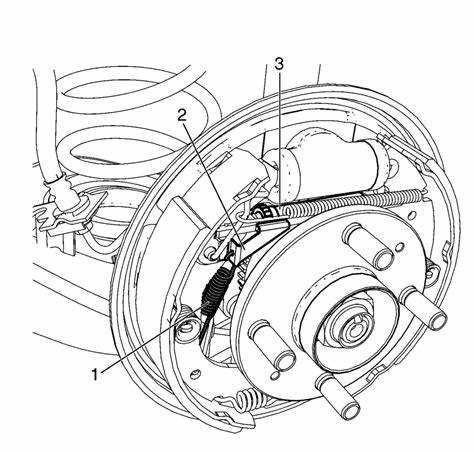 3
2
1