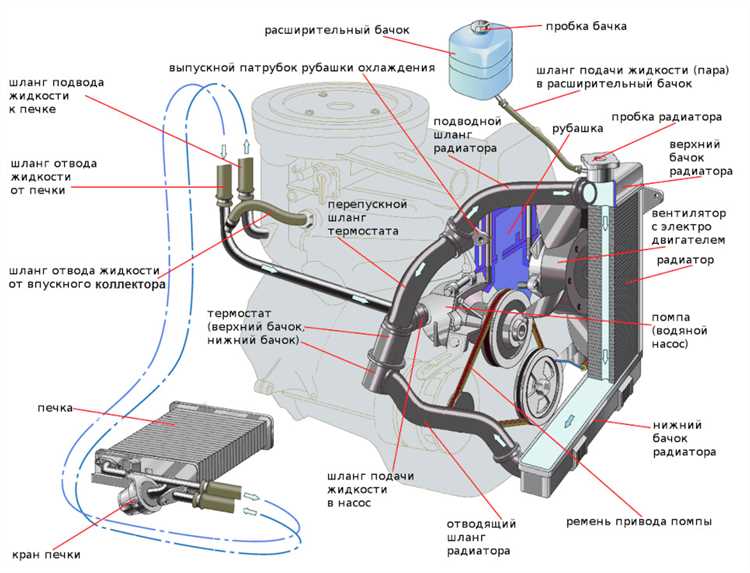 расширительный бачок

пробка бачка

выпускной патрубок рубашки охлаждения

шланг подачи жидкости (пара) в расширительный бачок

шланг подвода жидкости к печке

подводной шланг радиатора

рубашка

пробка радиатора

верхний бачок радиатора

шланг отвода жидкости от печки

перепускной шланг термостата

вентилятор с электро двигателем

радиатор

шланг отвода жидкости от впускного коллектора

термостат (верхний бачок, нижний бачок)

помпа (водяной насос)

печка

нижний бачок радиатора

шланг подачи жидкости в насос

отводящий шланг радиатора

ремень привода помпы

кран печки